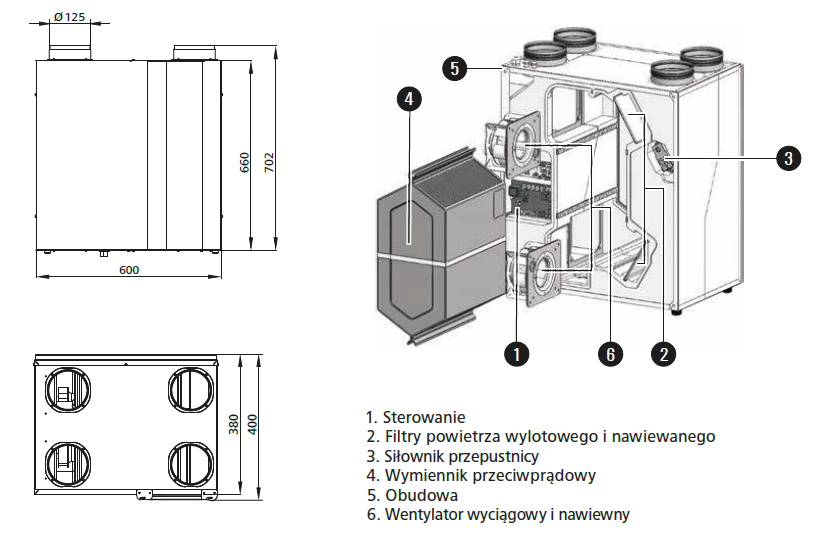 Ø 125

660

702

600

380

400

5

4

3

1

6

2

1. Sterowanie
2. Filtry powietrza wylotowego i nawiewanego
3. Siłownik przepustnicy
4. Wymiennik przeciwprądowy
5. Obudowa
6. Wentylator wyciągowy i nawiewny